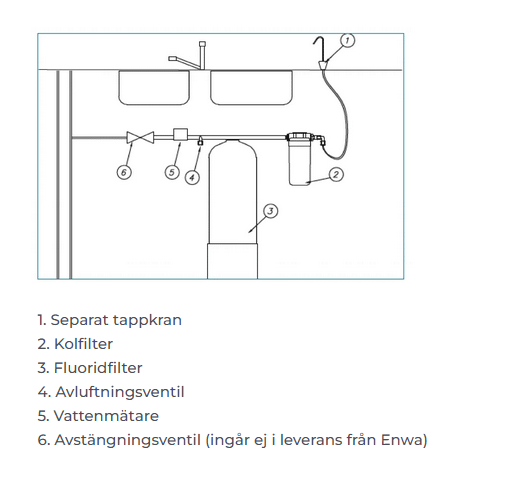 1
6
5
4
2
3

1. Separat tappkran
2. Kolfilter
3. Fluoridfilter
4. Avluftningsventil
5. Vattenmätare
6. Avstängningsventil (ingår ej i leverans från Enwa)