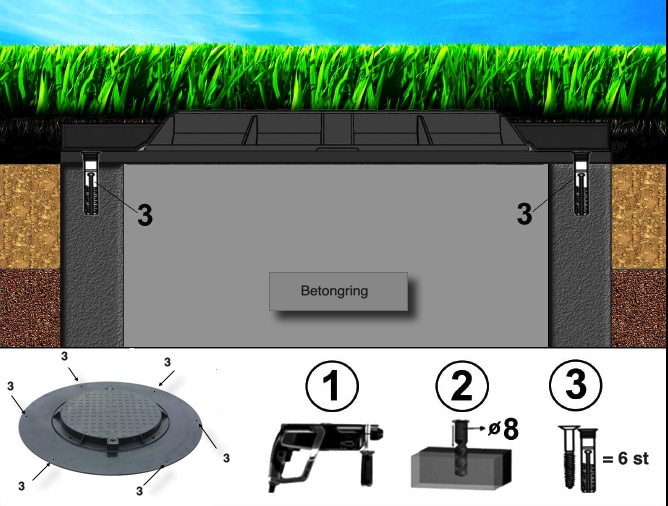 3

3

Betongring

3

3

3

3

3

3

1

2

ø8

3

= 6 st