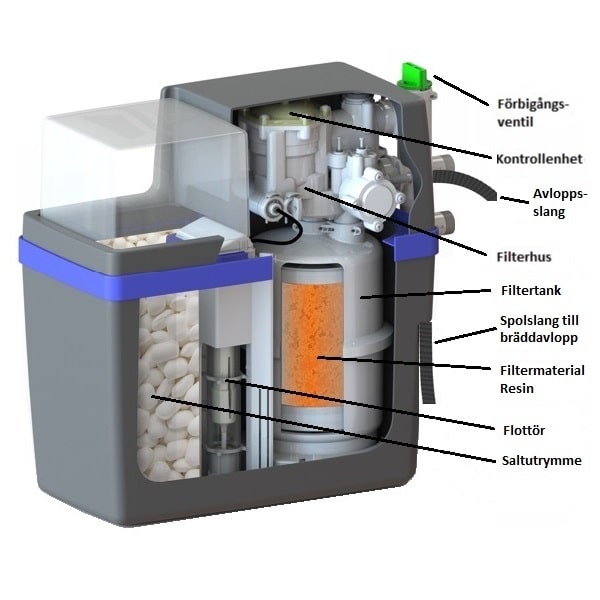 Förbigångsventil

Kontrollenhet

Avloppsslang

Filterhus

Filtertank

Spolslang till bräddavlopp

Filtermaterial Resin

Flottör

Saltutrymme