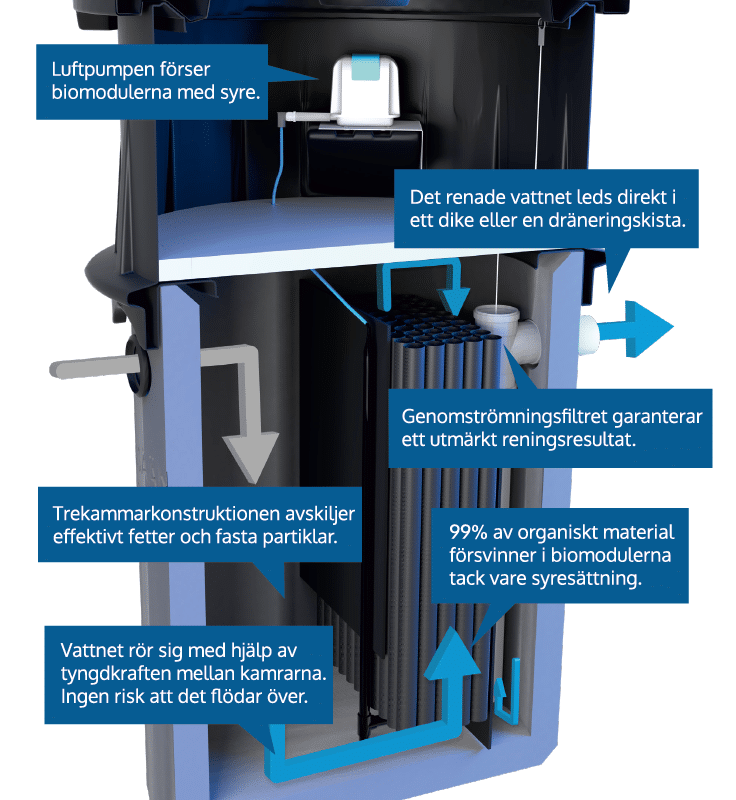 Luftpumpen förser biomodulerna med syre.

Det renade vattnet leds direkt i ett dike eller en dräneringskista.

Genomströmningsfiltret garanterar ett utmärkt reningsresultat.

Trekammarkonstruktionen avskiljer effektivt fetter och fasta partiklar.

99% av organiskt material försvinner i biomodulerna tack vare syresättning.

Vattnet rör sig med hjälp av tyngdkraften mellan kamrarna. Ingen risk att det flödar över.