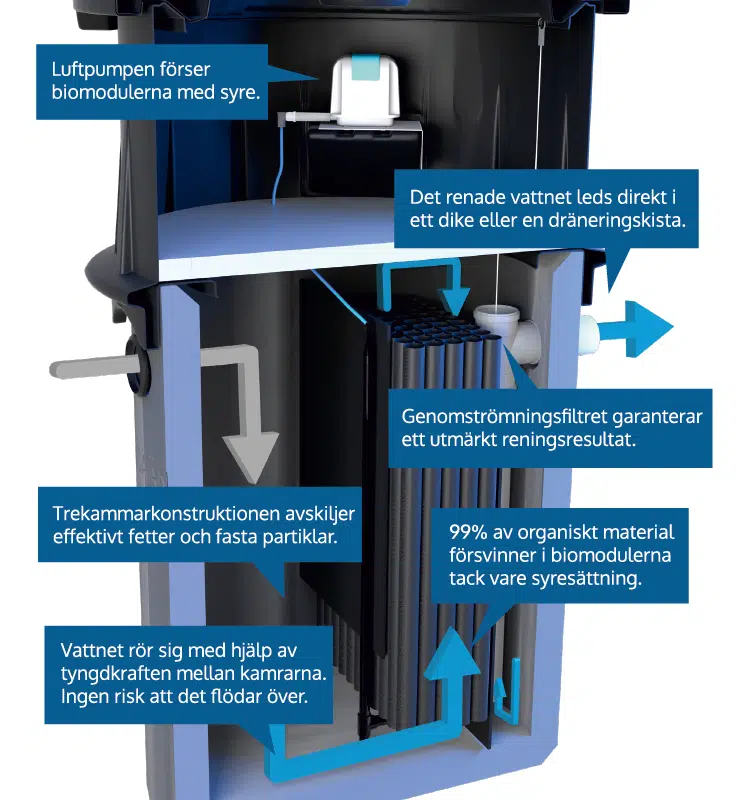 Luftpumpen förser biomodulerna med syre.

Det renade vattnet leds direkt i ett dike eller en dräneringskista.

Genomströmningsfiltret garanterar ett utmärkt reningsresultat.

Trekammarkonstruktionen avskiljer effektivt fetter och fasta partiklar.

99% av organiskt material försvinner i biomodulerna tack vare syresättning.

Vattnet rör sig med hjälp av tyngdkraften mellan kamrarna. Ingen risk att det flödar över.