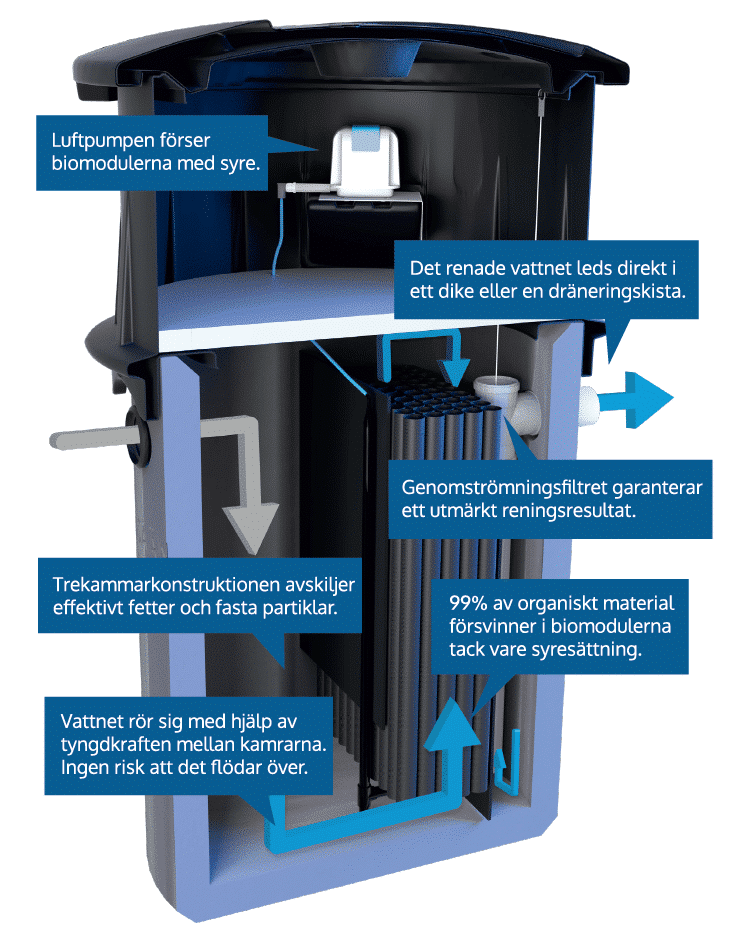 Luftpumpen förser biomodulerna med syre.

Det renade vattnet leds direkt i ett dike eller en dräneringskista.

Genomströmningsfiltret garanterar ett utmärkt reningsresultat.

Trekammarkonstruktionen avskiljer effektivt fetter och fasta partiklar.

99% av organiskt material försvinner i biomodulerna tack vare syresättning.

Vattnet rör sig med hjälp av tyngdkraften mellan kamrarna. Ingen risk att det flödar över.